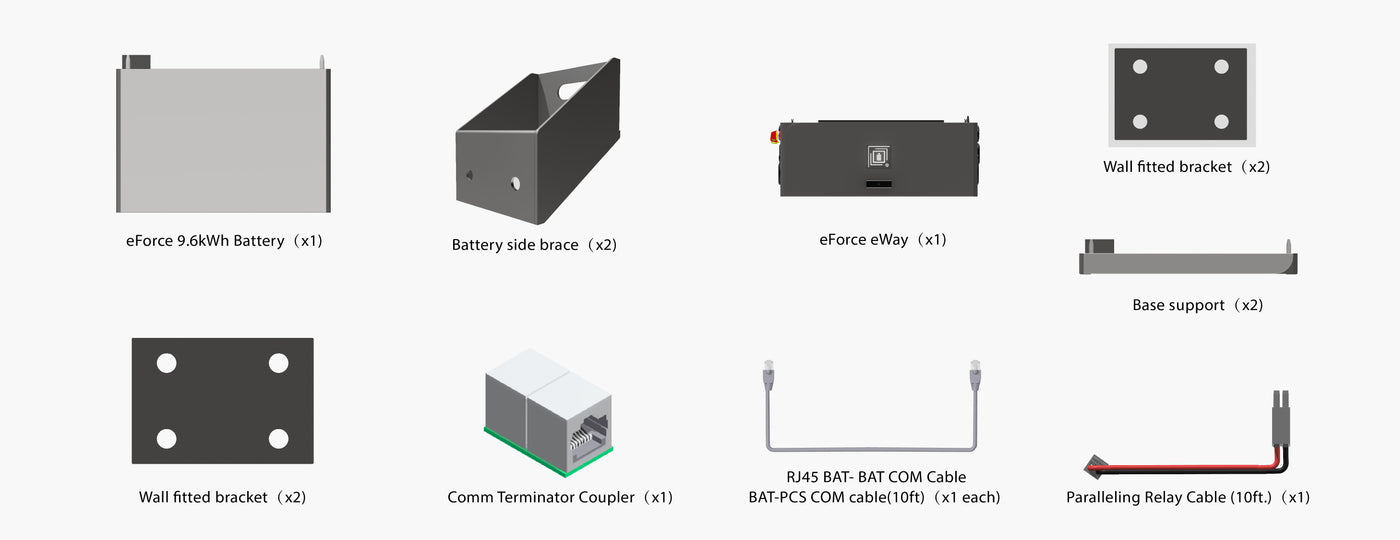 eForce 9.6kWh Battery（x1）

Battery side brace（x2）

eForce eWay（x1）

Wall fitted bracket（x2）

Base support（x2）

Wall fitted bracket（x2）

Comm Terminator Coupler（x1）

RJ45 BAT- BAT COM Cable
BAT-PCS COM cable(10ft)（x1 each)

Paralleling Relay Cable (10ft.)（x1)